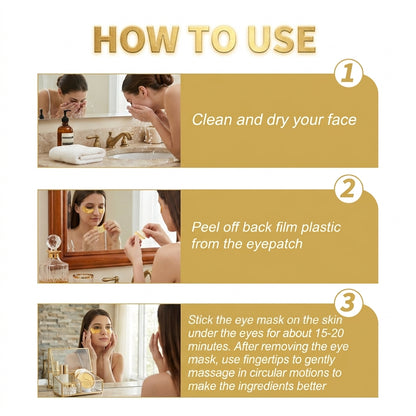 HOW TO USE

1

Clean and dry your face

2

Peel off back film plastic from the eyepatch

3

Stick the eye mask on the skin under the eyes for about 15-20 minutes. After removing the eye mask, use fingertips to gently massage in circular motions to make the ingredients better